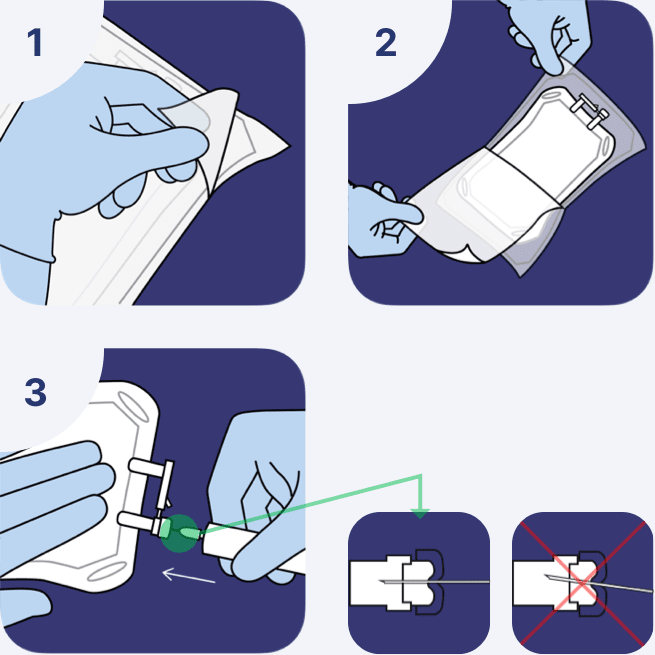 1

2

3