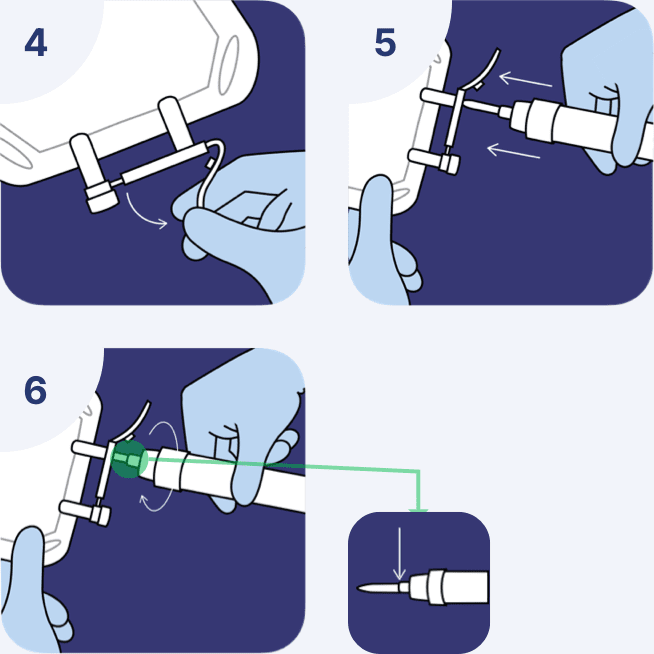 4

5

6