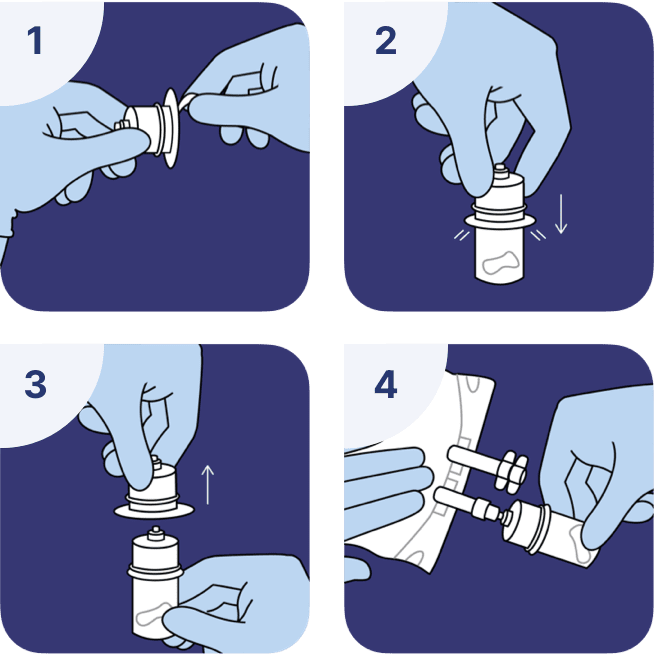 1

2

3

4