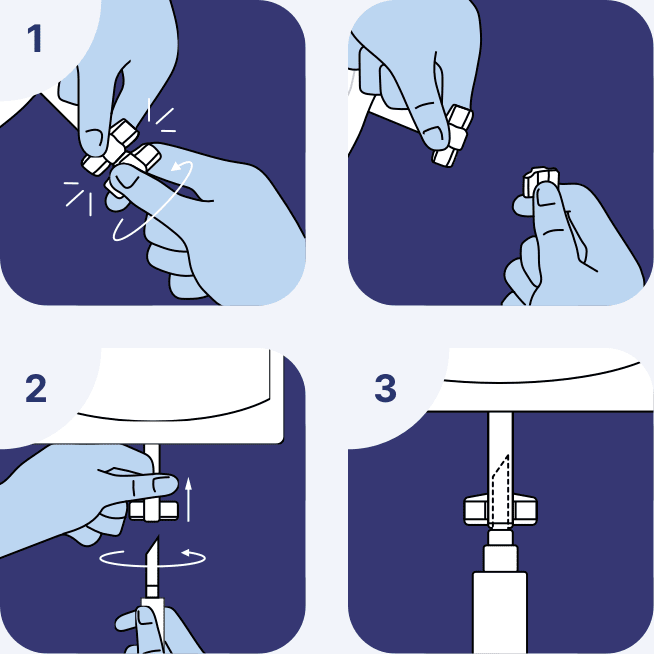 1

2

3